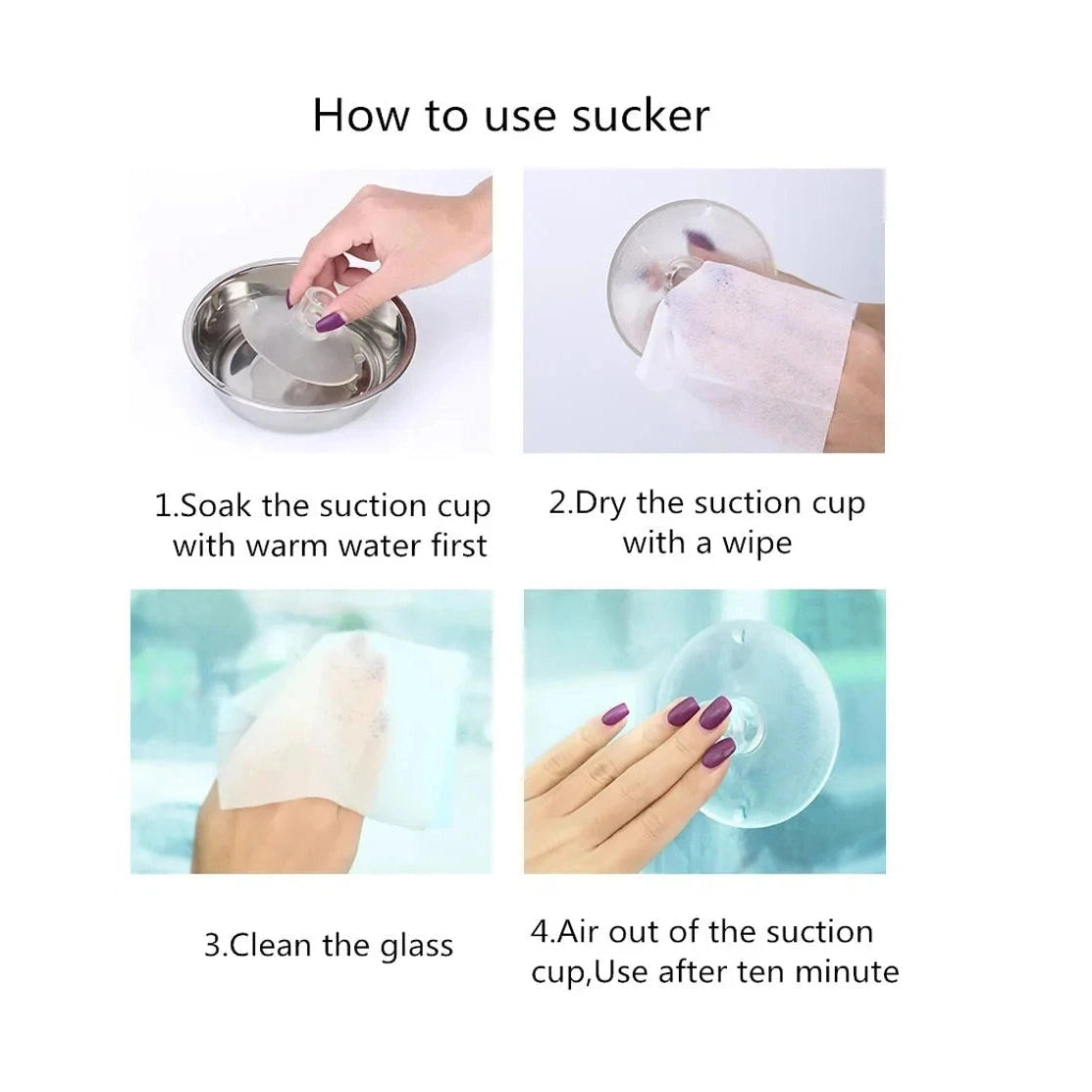 How to use sucker

1.Soak the suction cup with warm water first

2.Dry the suction cup with a wipe

3.Clean the glass

4.Air out of the suction cup,Use after ten minute